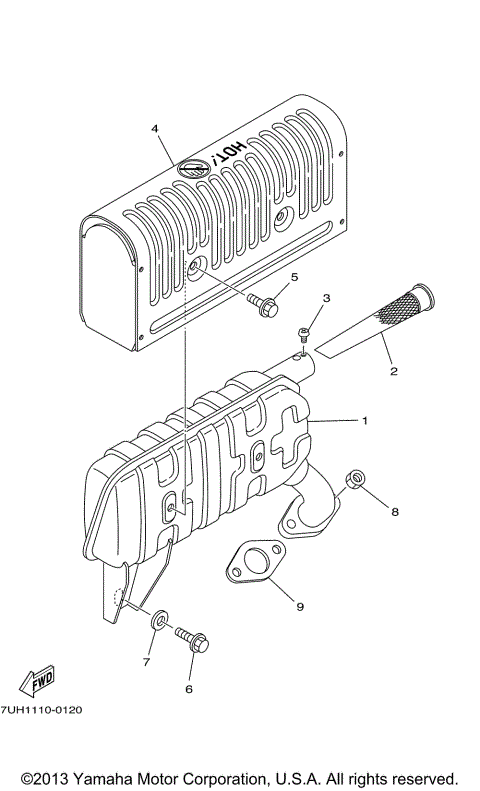 4

HOT!

5

3

2

1

8

9

7

6

FWD

7UH1110-0120

©2013 Yamaha Motor Corporation, U.S.A. All rights reserved.