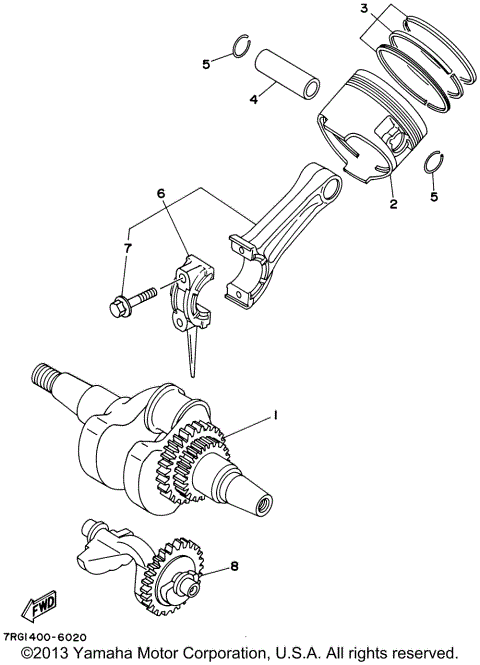 3
5
4
2
5
6
7
1
8
FWD
7RG1400-6020
©2013 Yamaha Motor Corporation, U.S.A. All rights reserved.