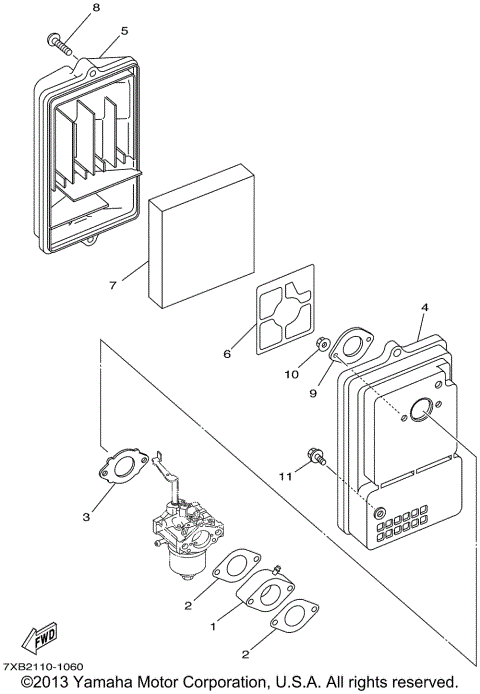 8
5
7
6
4
10
9
11
3
2
1
2
FWD
7XB2110-1060
©2013 Yamaha Motor Corporation, U.S.A. All rights reserved.