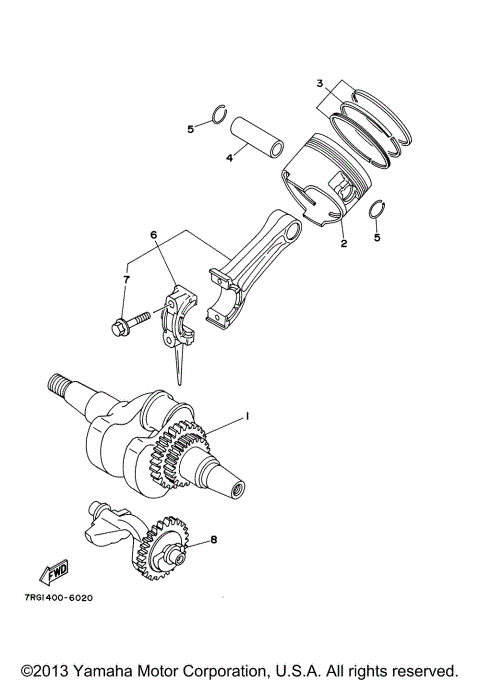 3
5
4
2
5
6
7
1
8
FWD
7RG1400-6020

©2013 Yamaha Motor Corporation, U.S.A. All rights reserved.