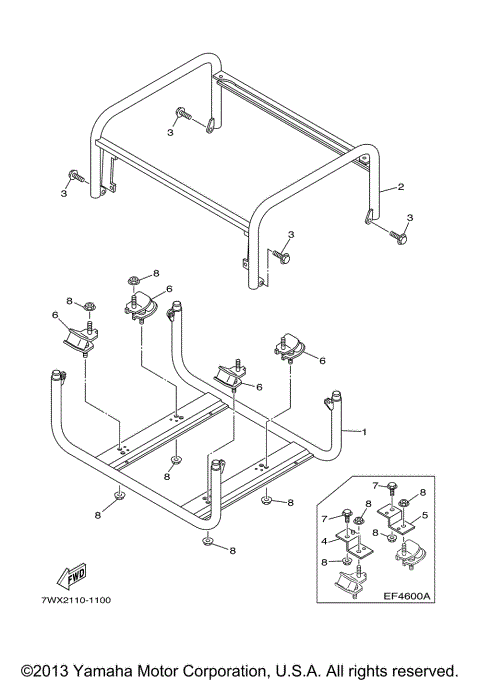 3
3
2
3
3
8
6
8
6
6
6
1
8
8
8
8
7
8
7
8
5
4
8
8
FWD
7WX2110-1100
EF4600A
©2013 Yamaha Motor Corporation, U.S.A. All rights reserved.