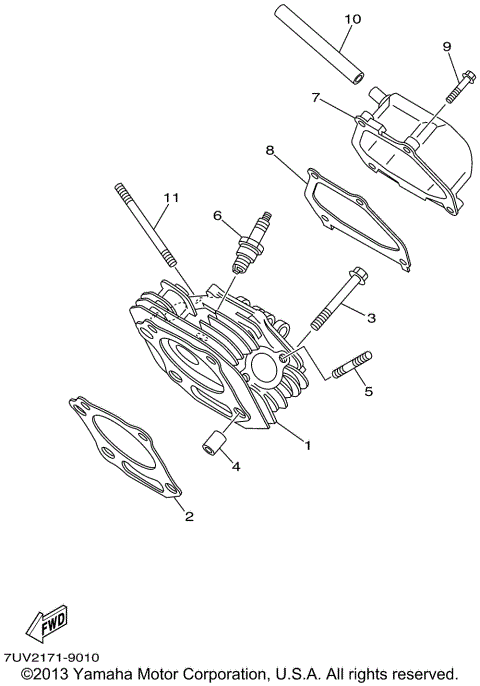 10
9
7
8
11
6
3
5
1
4
2
FWD
7UV2171-9010
©2013 Yamaha Motor Corporation, U.S.A. All rights reserved.