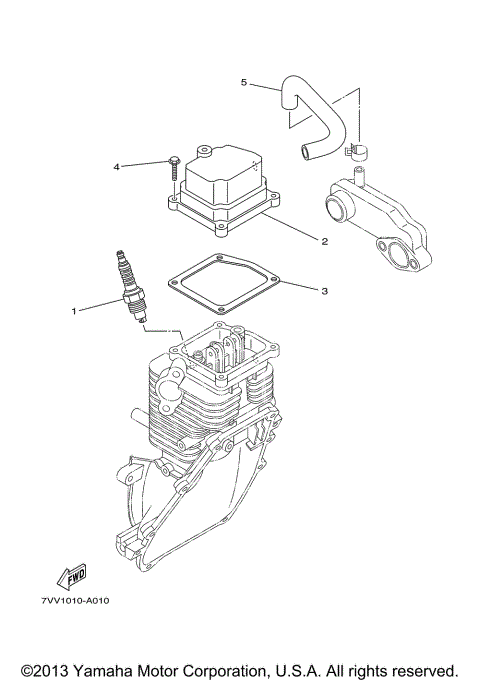 5

4

2

3

1

FWD

7VV1010-A010

©2013 Yamaha Motor Corporation, U.S.A. All rights reserved.