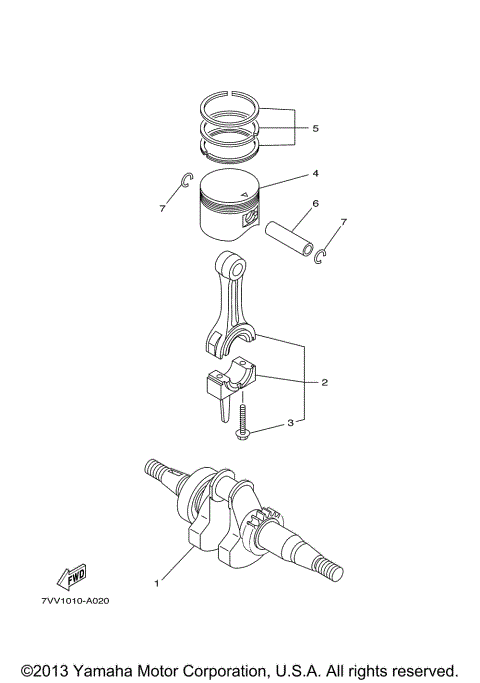 5

4

7

6

7

2

3

1

FWD

7VV1010-A020

©2013 Yamaha Motor Corporation, U.S.A. All rights reserved.