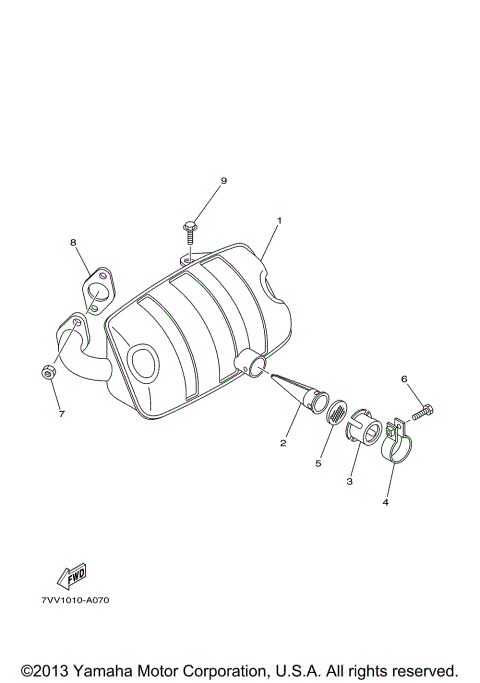 9
1
8
6
7
2
5
3
4
FWD
7VV1010-A070
©2013 Yamaha Motor Corporation, U.S.A. All rights reserved.