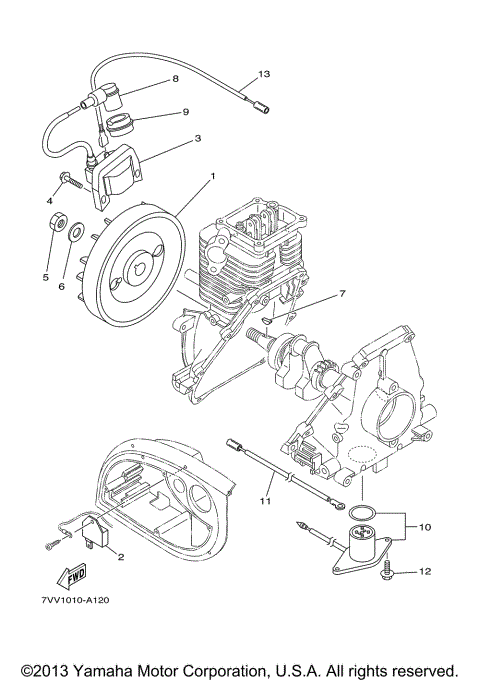 13
8
9
3
1
4
5
6
7
11
10
2
12
FWD
7VV1010-A120

©2013 Yamaha Motor Corporation, U.S.A. All rights reserved.