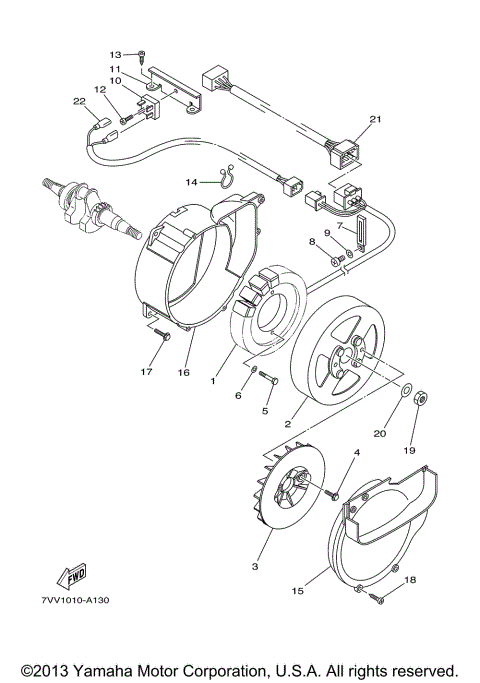 13
11
10
12
22
21
14
7
9
8
17
16
1
6
5
2
20
19
4
3
15
18
FWD
7VV1010-A130

©2013 Yamaha Motor Corporation, U.S.A. All rights reserved.