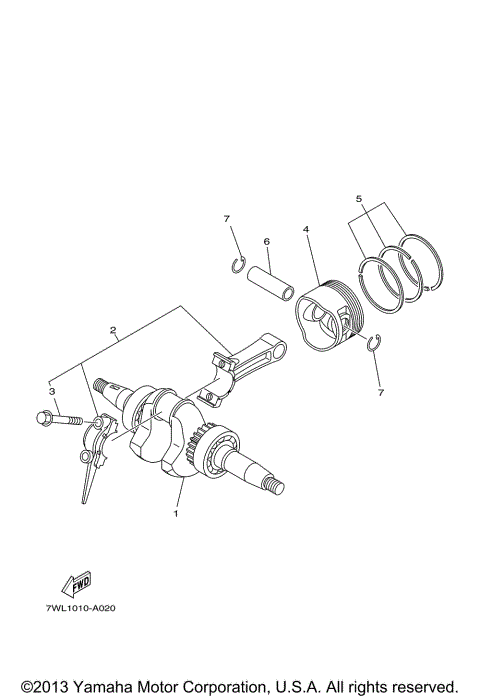 5
7
6
4
2
3
7
1
FWD
7WL1010-A020
©2013 Yamaha Motor Corporation, U.S.A. All rights reserved.