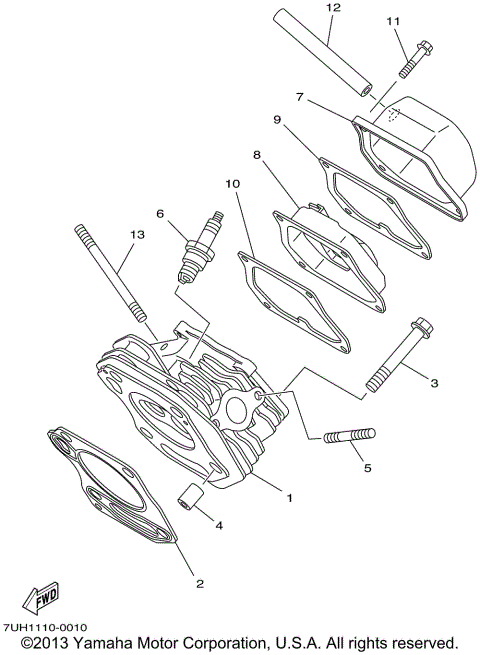 12
11
7
9
8
10
6
13
3
5
1
4
2
FWD
7UH1110-0010
©2013 Yamaha Motor Corporation, U.S.A. All rights reserved.