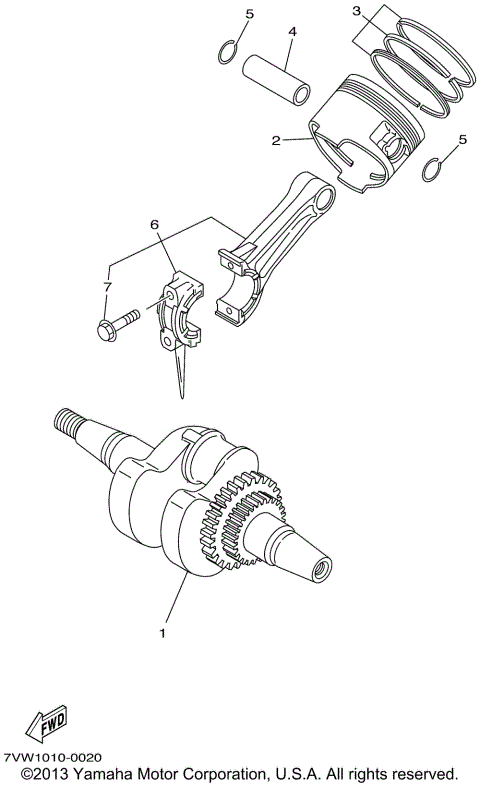 5
4
3
2
5
6
7
1
FWD
7VW1010-0020
©2013 Yamaha Motor Corporation, U.S.A. All rights reserved.