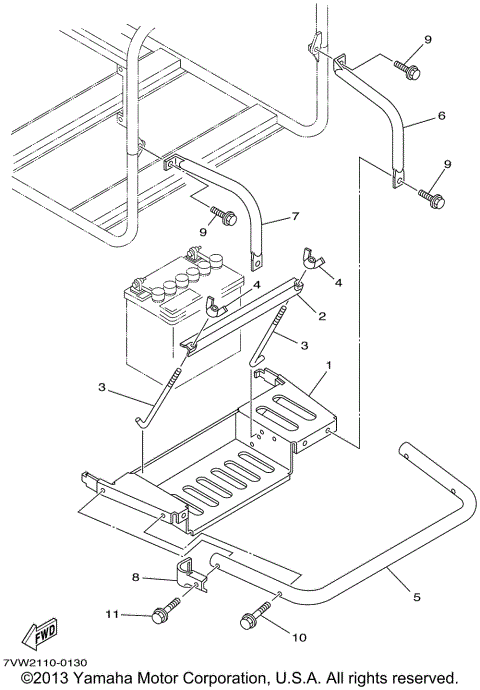 9
6
9
9
7
4
4
2
3
1
3
5
8
11
10
FWD
7VW2110-0130
©2013 Yamaha Motor Corporation, U.S.A. All rights reserved.