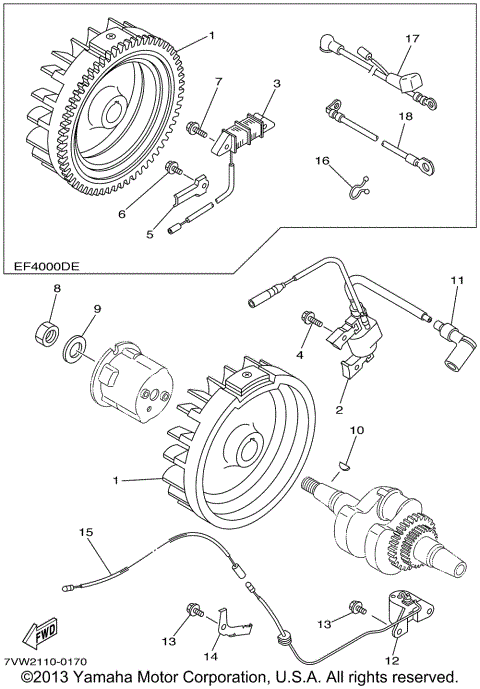 1
17
7
3
18
16
6
5
EF4000DE
8
9
11
4
2
10
1
15
13
14
13
12
FWD
7VW2110-0170
©2013 Yamaha Motor Corporation, U.S.A. All rights reserved.