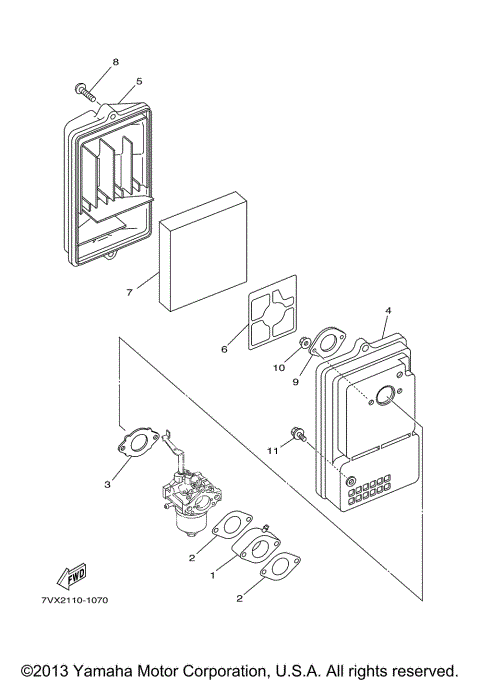 8
5
7
6
4
10
9
11
3
2
1
2
FWD
7VX2110-1070

©2013 Yamaha Motor Corporation, U.S.A. All rights reserved.