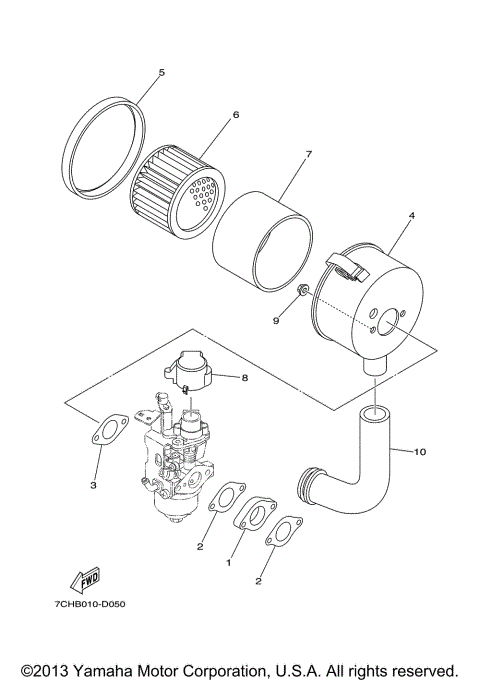 5
6
7
4
9
8
10
3
2
1
2
FWD
7CHB010-D050
©2013 Yamaha Motor Corporation, U.S.A. All rights reserved.