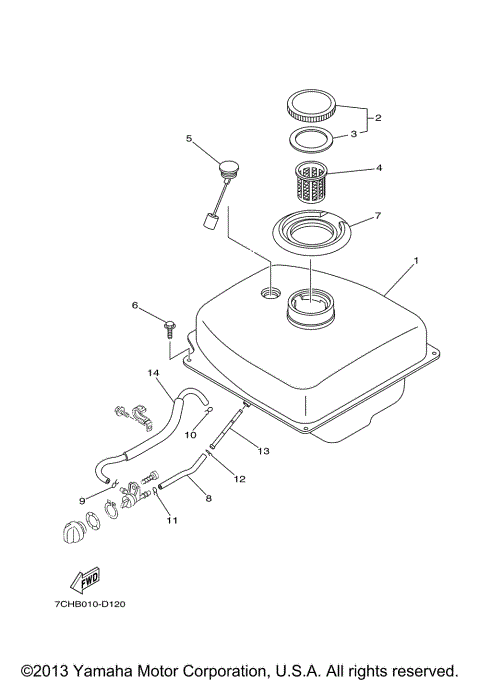 2
3
5
4
7
1
6
14
10
13
12
9
8
11
FWD
7CHB010-D120
©2013 Yamaha Motor Corporation, U.S.A. All rights reserved.