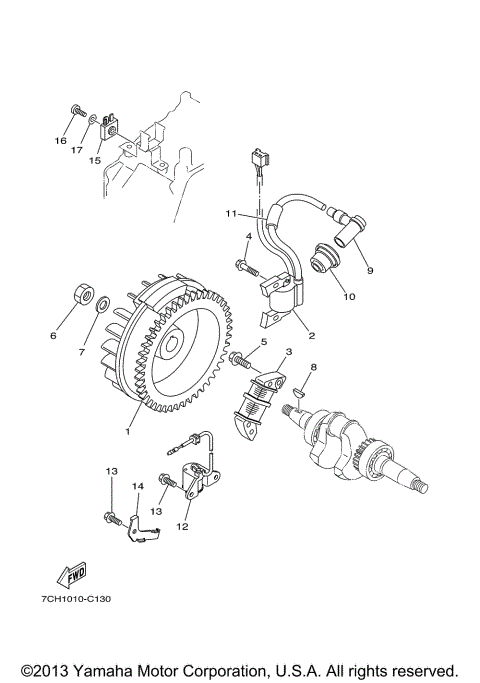 16
17
15
11
4
9
10
6
7
2
5
3
8
1
13
14
13
12
FWD
7CH1010-C130

©2013 Yamaha Motor Corporation, U.S.A. All rights reserved.