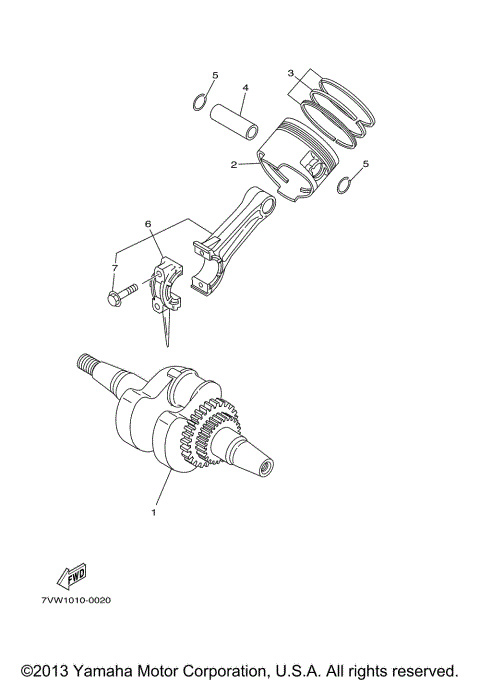 5
4
3
2
5
6
7
1
FWD
7VW1010-0020
©2013 Yamaha Motor Corporation, U.S.A. All rights reserved.