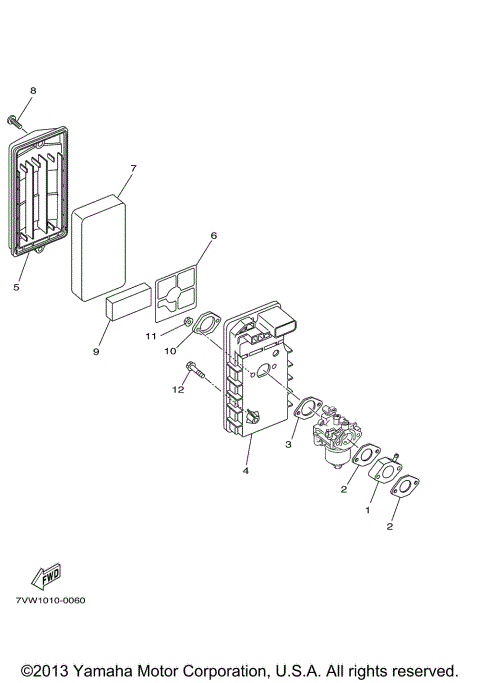 8
7
6
5
9
11
10
12
3
4
2
1
2
FWD
7VW1010-0060
©2013 Yamaha Motor Corporation, U.S.A. All rights reserved.