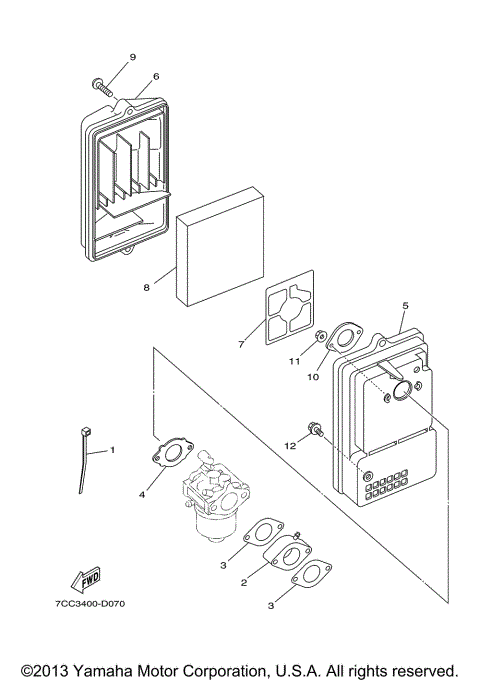 9
6
8
7
5
11
10
12
1
4
3
2
3
FWD
7CC3400-D070

©2013 Yamaha Motor Corporation, U.S.A. All rights reserved.