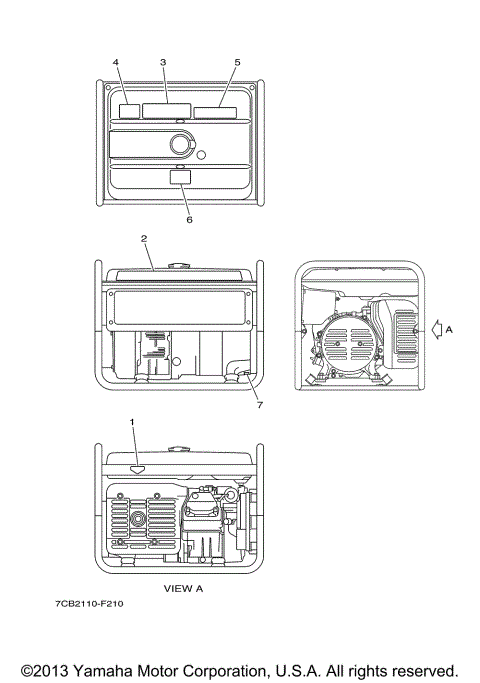 4
3
5
6
2
A
7
1
VIEW A
7CB2110-F210
©2013 Yamaha Motor Corporation, U.S.A. All rights reserved.