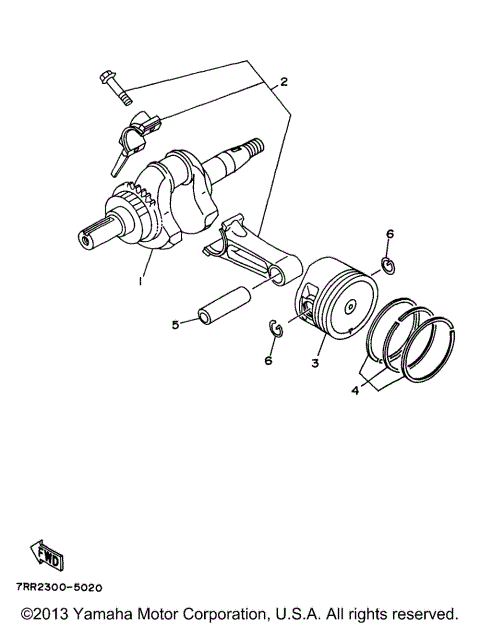 2

6

1

5

6

3

4

FWD

7RR2300-5020

©2013 Yamaha Motor Corporation, U.S.A. All rights reserved.