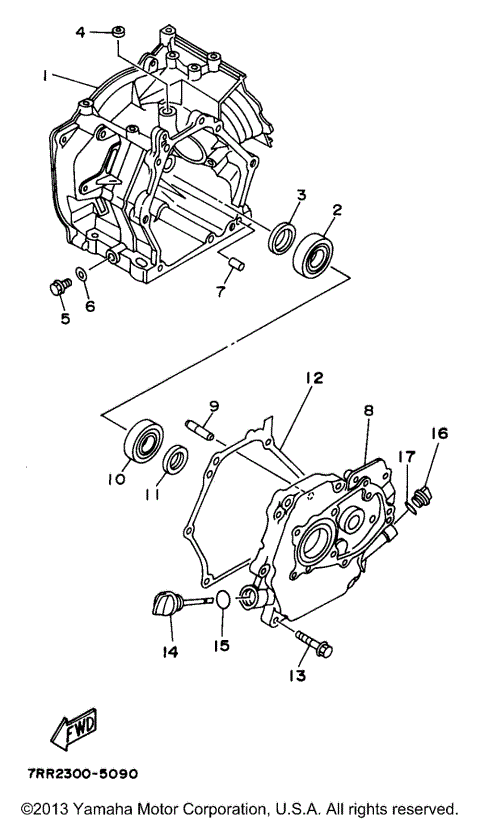 4
1
3
2
7
5
6
12
9
8
16
17
10
11
14
15
13
FWD
7RR2300-5090
©2013 Yamaha Motor Corporation, U.S.A. All rights reserved.