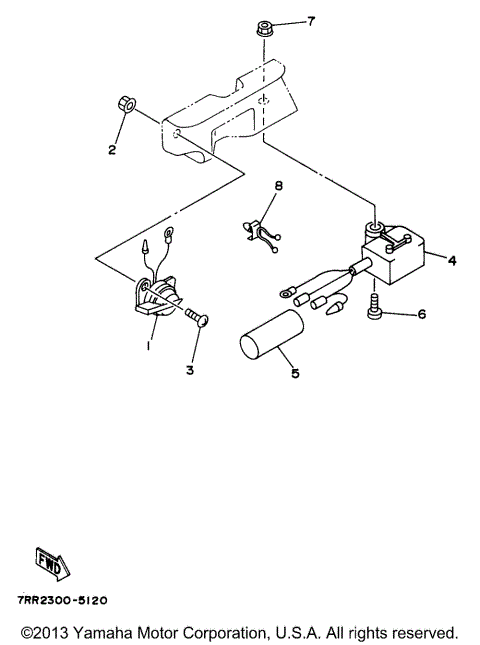 7
2
8
4
6
1
3
5
FWD
7RR2300-5120
©2013 Yamaha Motor Corporation, U.S.A. All rights reserved.