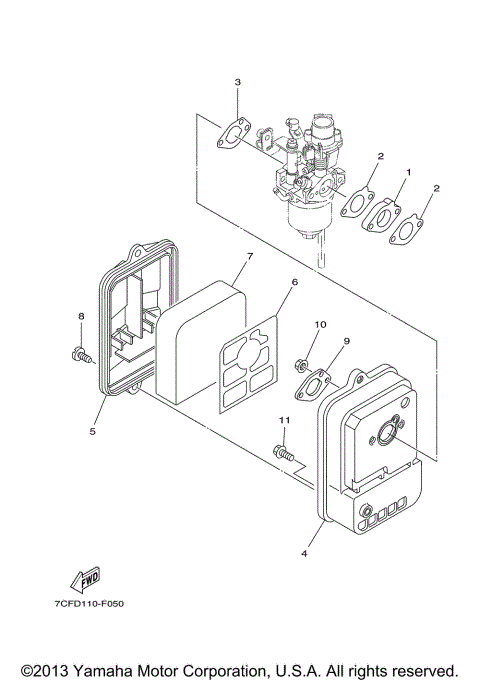 3

2

1

2

7

6

8

10

9

5

11

4

FWD

7CFD110-F050

©2013 Yamaha Motor Corporation, U.S.A. All rights reserved.