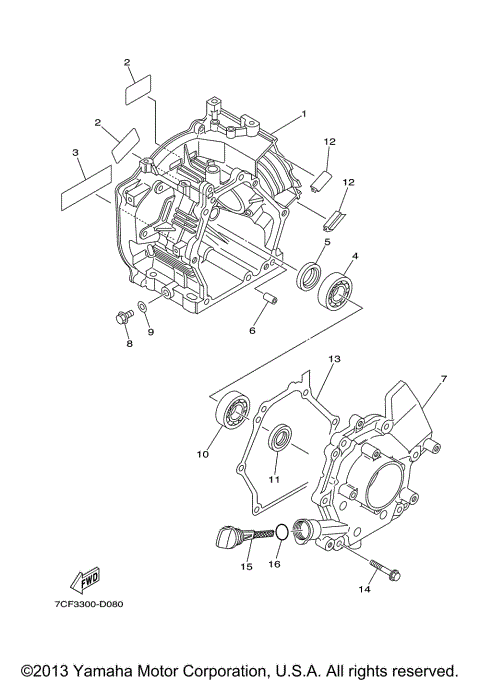 2
2
3
1
12
12
5
4
8
9
6
13
7
10
11
15
16
14
FWD
7CF3300-D080

©2013 Yamaha Motor Corporation, U.S.A. All rights reserved.