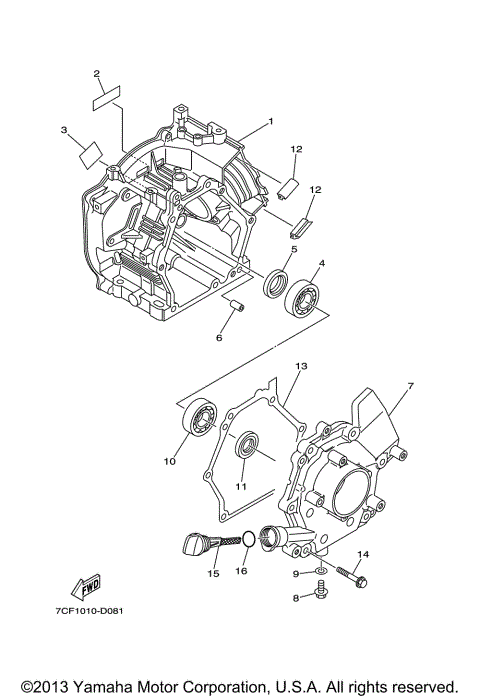 2
3
1
12
12
5
4
6
13
7
10
11
15
16
9
14
8
FWD
7CF1010-D081

©2013 Yamaha Motor Corporation, U.S.A. All rights reserved.