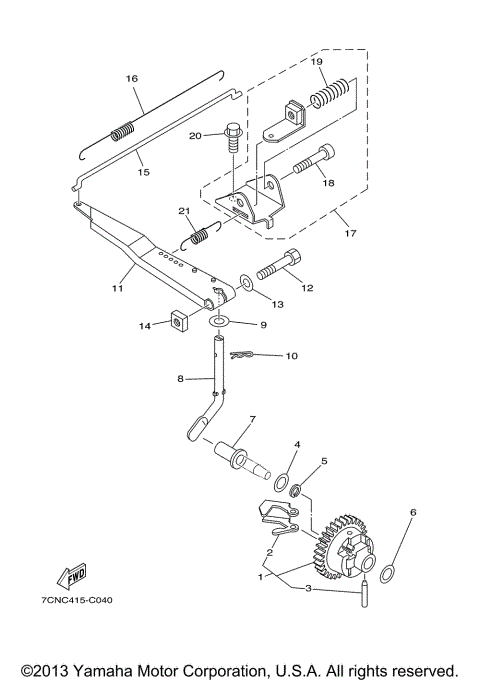 16
19
20
15
18
21
17
11
12
13
14
9
10
8
7
4
5
6
2
1
3
FWD
7CNC415-C040
©2013 Yamaha Motor Corporation, U.S.A. All rights reserved.