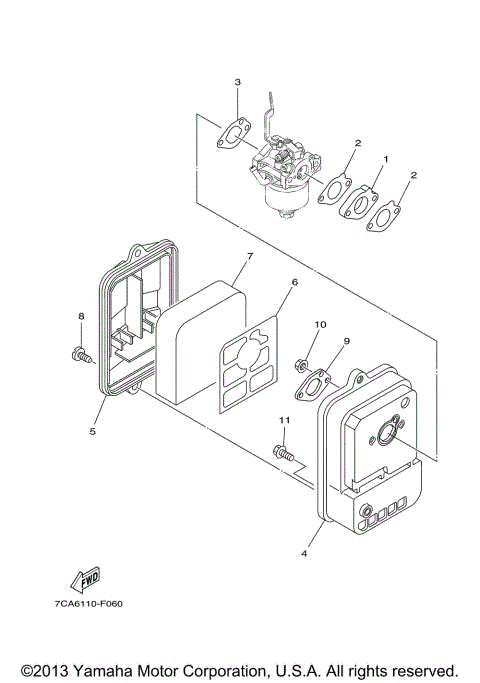 3
2
1
2
7
6
8
10
9
5
11
4
FWD
7CA6110-F060
©2013 Yamaha Motor Corporation, U.S.A. All rights reserved.