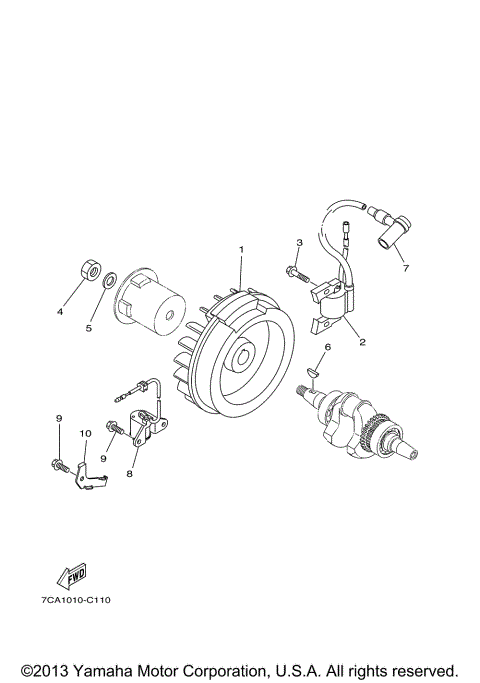 1
3
7
4
5
2
6
9
10
9
8
FWD
7CA1010-C110

©2013 Yamaha Motor Corporation, U.S.A. All rights reserved.