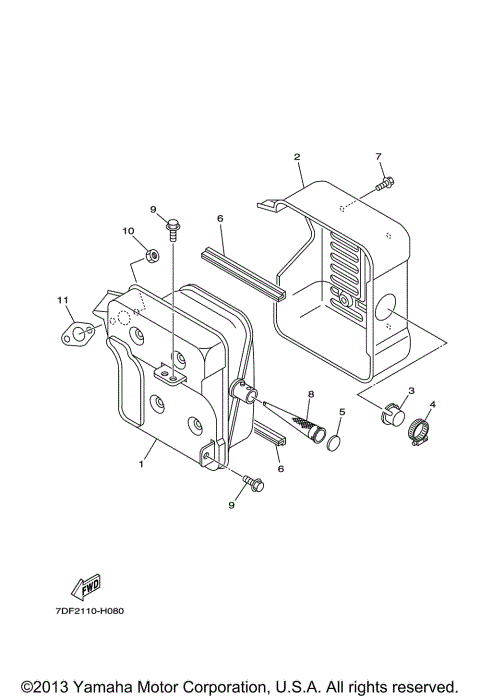 2
7
9
6
10
11
8
3
4
5
1
6
9
FWD
7DF2110-H080
©2013 Yamaha Motor Corporation, U.S.A. All rights reserved.