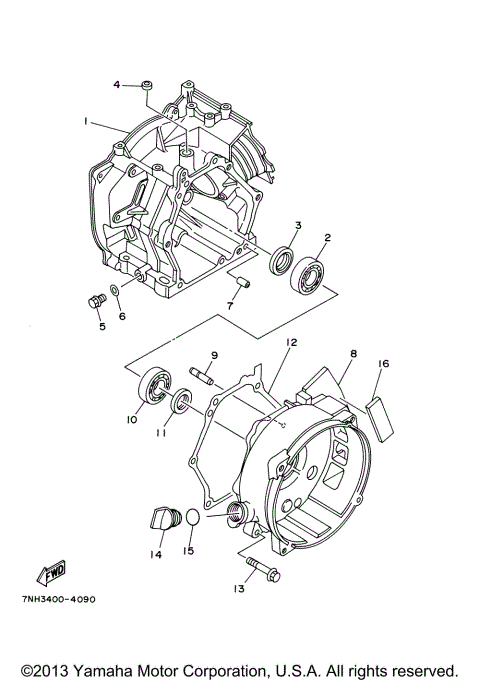 4
1
3
2
7
5
6
9
12
8
16
10
11
14
15
13
FWD
7NH3400-4090

©2013 Yamaha Motor Corporation, U.S.A. All rights reserved.