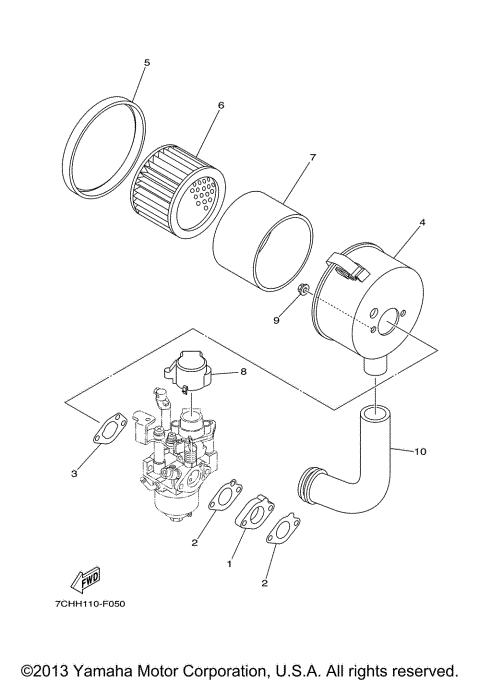 5

6

7

4

9

8

10

3

2

1

2

FWD

7CHH110-F050

©2013 Yamaha Motor Corporation, U.S.A. All rights reserved.