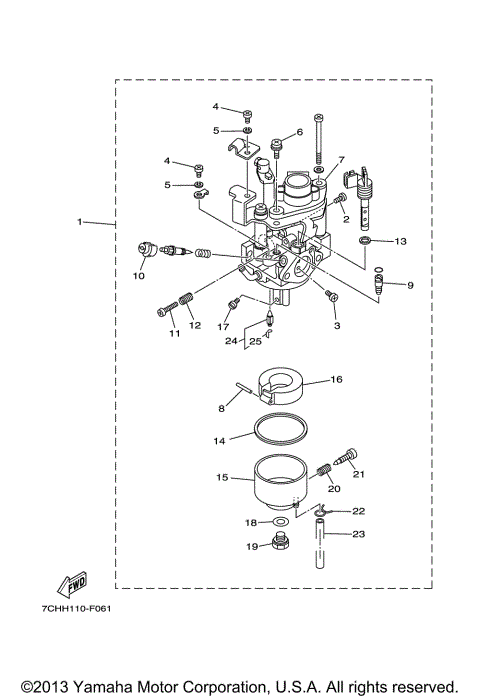 4
5
6
4
5
7
2
1
13
10
9
11
12
17
3
24
25
16
8
14
15
21
20
22
18
23
19
FWD
7CHH110-F061

©2013 Yamaha Motor Corporation, U.S.A. All rights reserved.