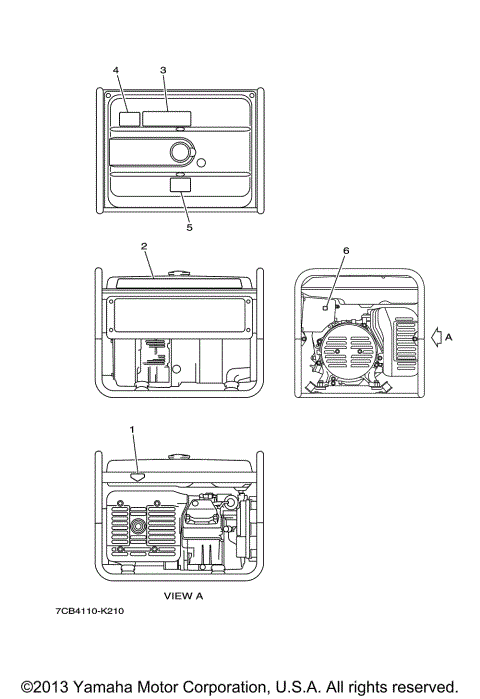 4
3
5
2
6
A
1
VIEW A
7CB4110-K210
©2013 Yamaha Motor Corporation, U.S.A. All rights reserved.