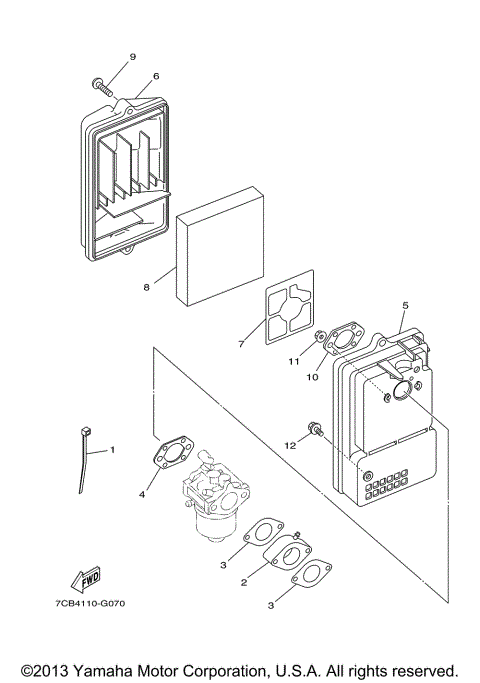 9
6
8
7
5
11
10
12
1
4
3
2
3
FWD
7CB4110-G070
©2013 Yamaha Motor Corporation, U.S.A. All rights reserved.