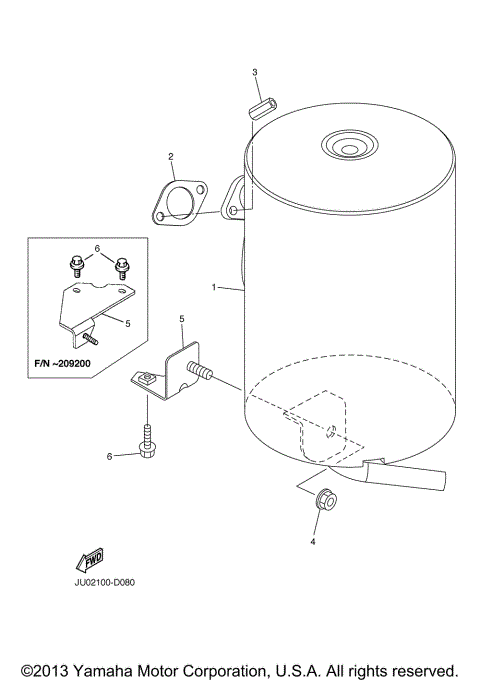 3

2

6

1

5

5

F/N ~209200

6

4

FWD

JU02100-D080

©2013 Yamaha Motor Corporation, U.S.A. All rights reserved.