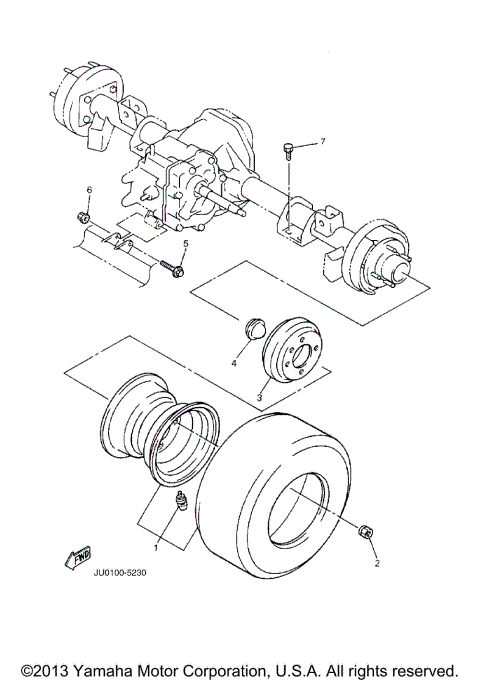 7
6
5
4
3
1
2
FWD
JU0100-5230
©2013 Yamaha Motor Corporation, U.S.A. All rights reserved.