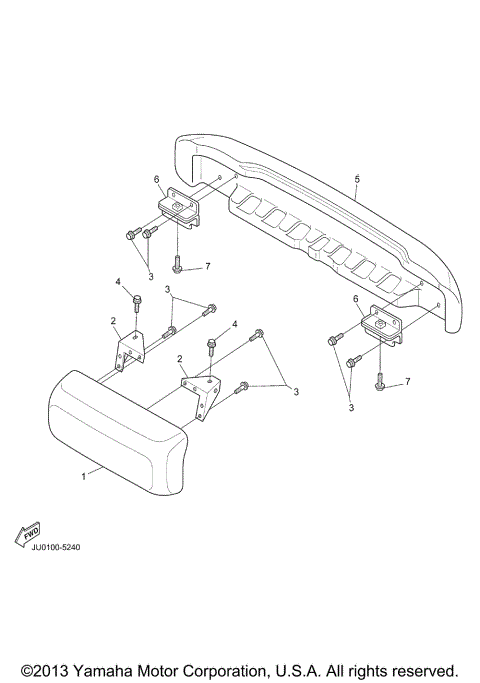 6
5
3
7
4
3
2
4
6
2
3
7
3
1
FWD
JU0100-5240

©2013 Yamaha Motor Corporation, U.S.A. All rights reserved.