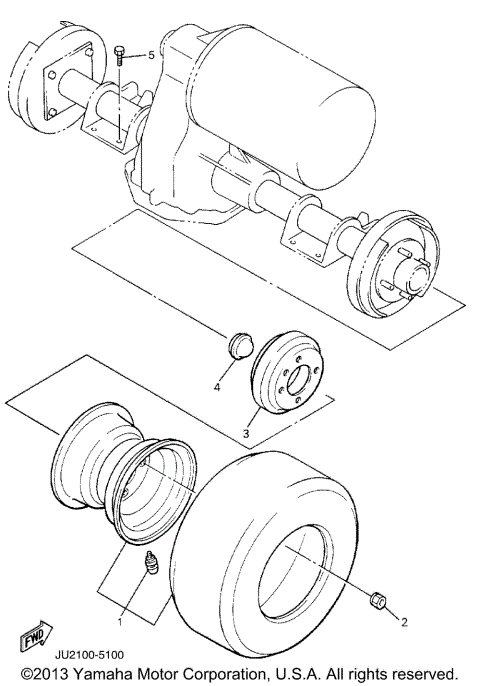 5

4

3

1

2

FWD

JU2100-5100

©2013 Yamaha Motor Corporation, U.S.A. All rights reserved.