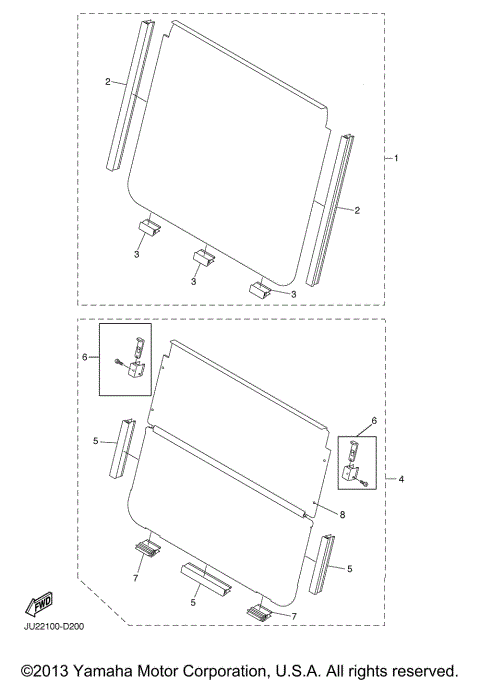 2
1
2
3
3
3
6
5
6
4
8
5
7
5
7
FWD
JU22100-D200
©2013 Yamaha Motor Corporation, U.S.A. All rights reserved.