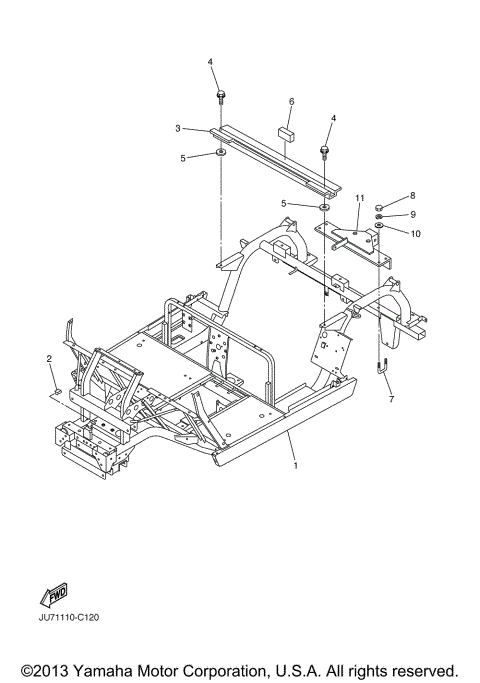 4
6
3
4
5
5
11
8
9
10
2
7
1
FWD
JU71110-C120
©2013 Yamaha Motor Corporation, U.S.A. All rights reserved.