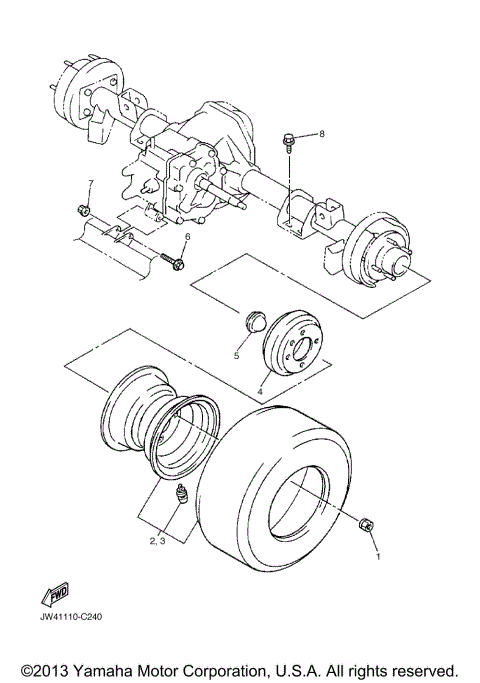 8

7

6

5

4

2, 3

1

FWD

JW41110-C240

©2013 Yamaha Motor Corporation, U.S.A. All rights reserved.