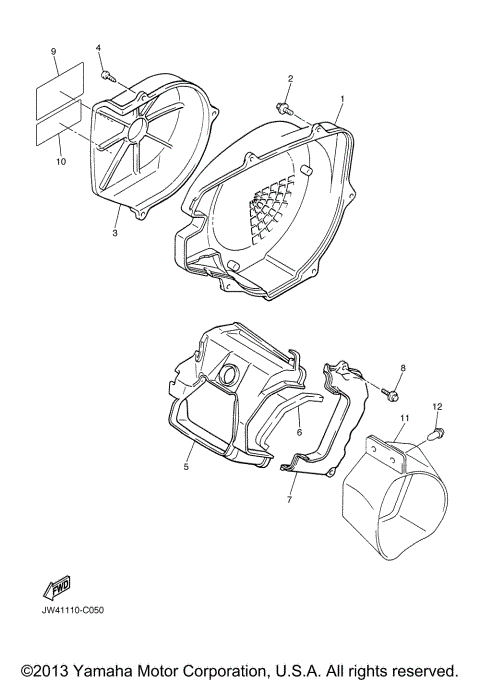 9
4
2
1
10
3
8
12
11
6
5
7
FWD
JW41110-C050
©2013 Yamaha Motor Corporation, U.S.A. All rights reserved.