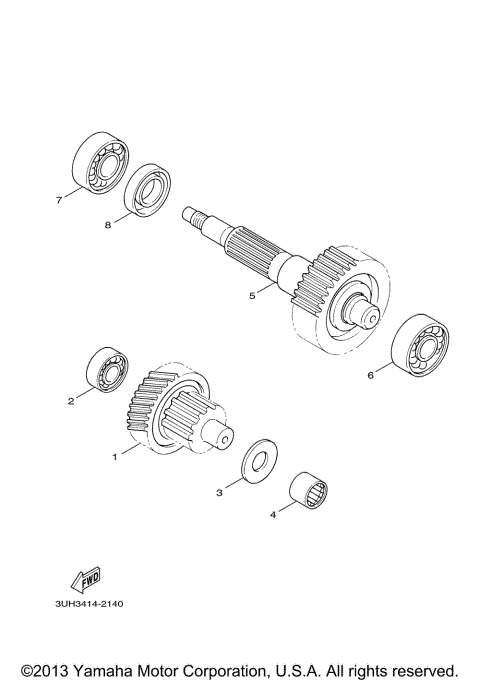 7
8
5
6
2
1
3
4
FWD
3UH3414-2140
©2013 Yamaha Motor Corporation, U.S.A. All rights reserved.