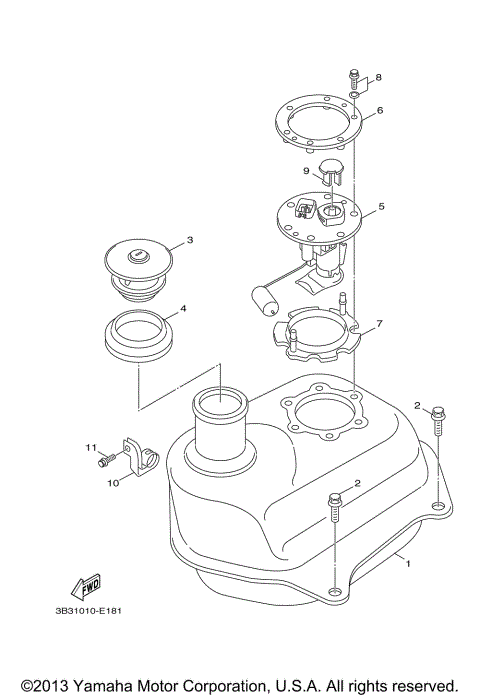 8
6
9
5
3
4
7
2
11
10
2
1
FWD
3B31010-E181

©2013 Yamaha Motor Corporation, U.S.A. All rights reserved.