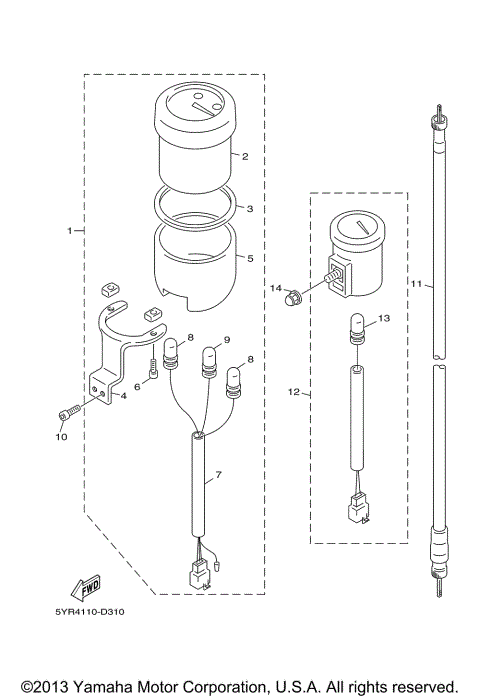 2
3
1
5
14
11
13
8
9
8
6
4
12
10
7
FWD
5YR4110-D310
©2013 Yamaha Motor Corporation, U.S.A. All rights reserved.